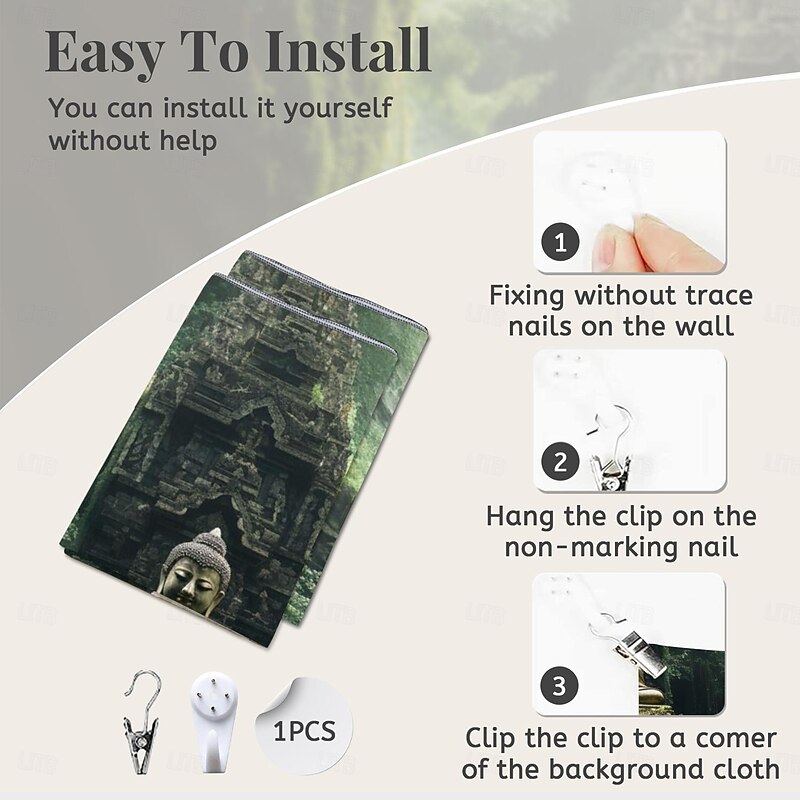 Easy To Install

You can install it yourself without help

1

Fixing without trace nails on the wall

2

Hang the clip on the non-marking nail

3

Clip the clip to a comer of the background cloth

1PCS