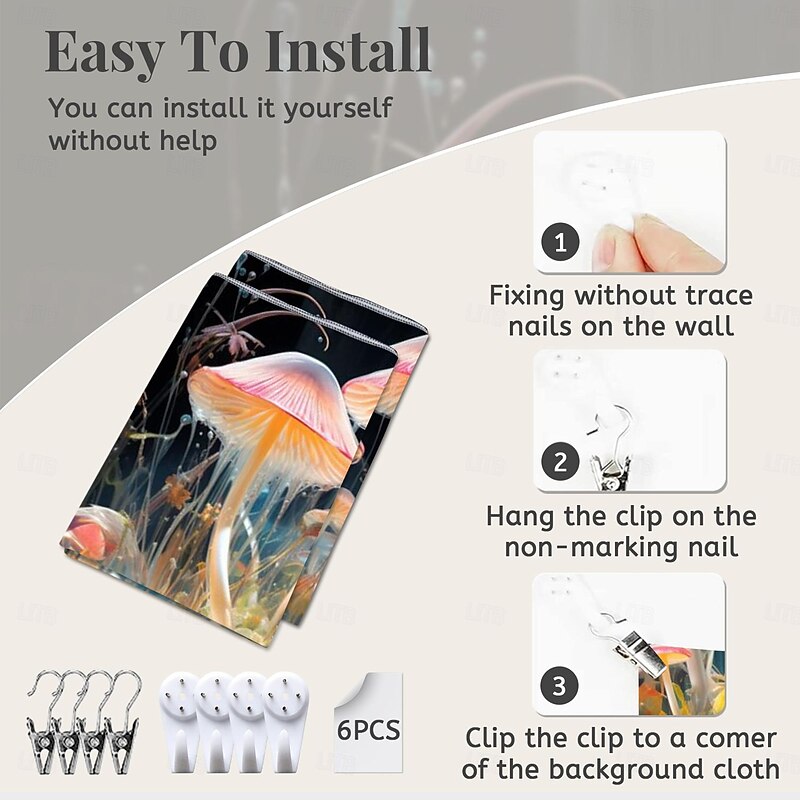 Easy To Install

You can install it yourself without help

1

Fixing without trace nails on the wall

2

Hang the clip on the non-marking nail

3

Clip the clip to a comer of the background cloth

6PCS