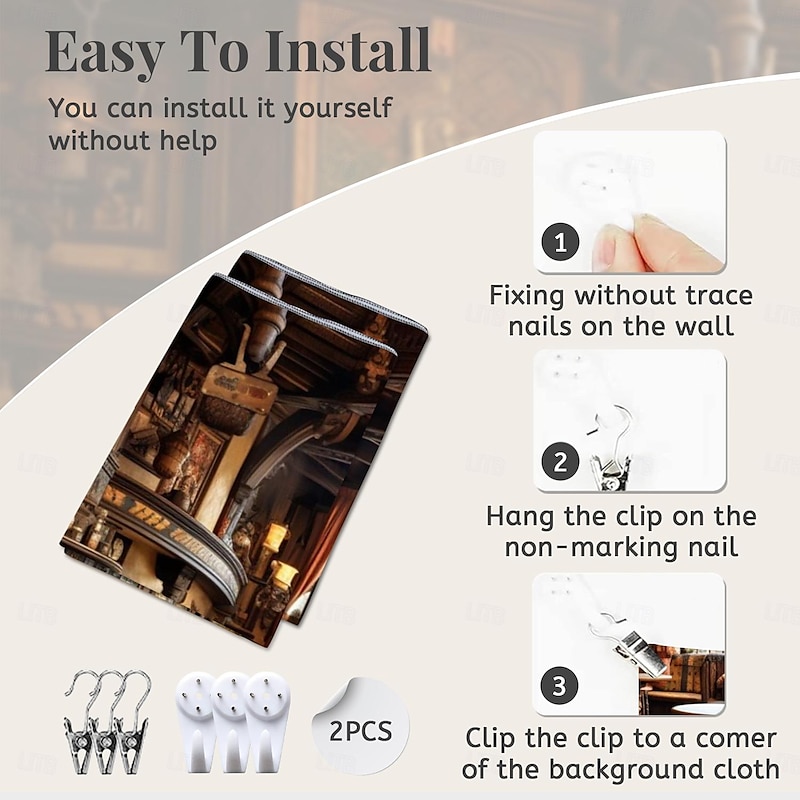 Easy To Install

You can install it yourself without help

1

Fixing without trace nails on the wall

2

Hang the clip on the non-marking nail

3

Clip the clip to a comer of the background cloth

2PCS