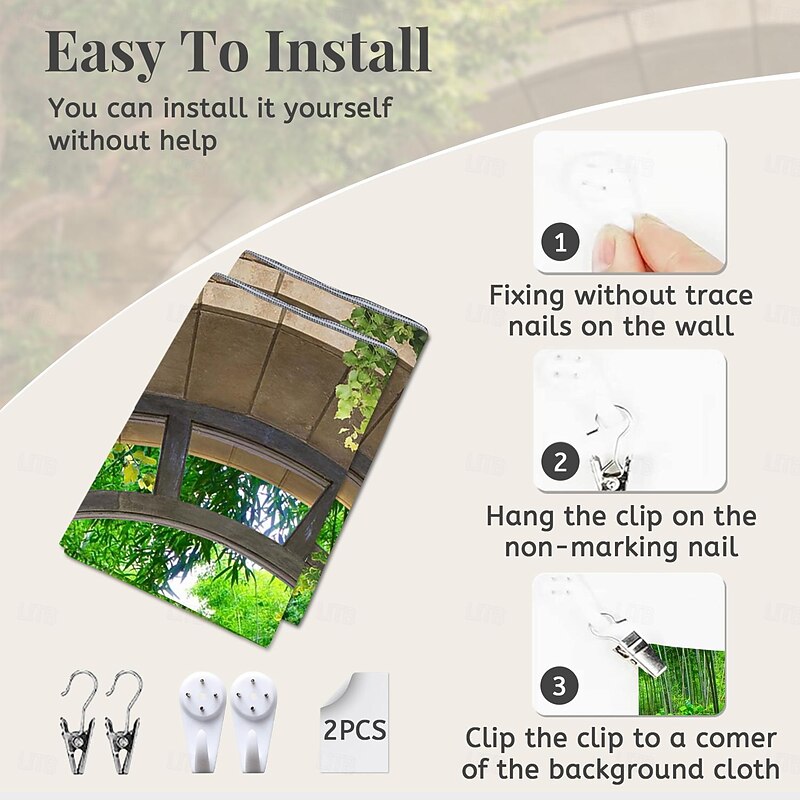 Easy To Install

You can install it yourself without help

1

Fixing without trace nails on the wall

2

Hang the clip on the non-marking nail

3

Clip the clip to a comer of the background cloth

2PCS