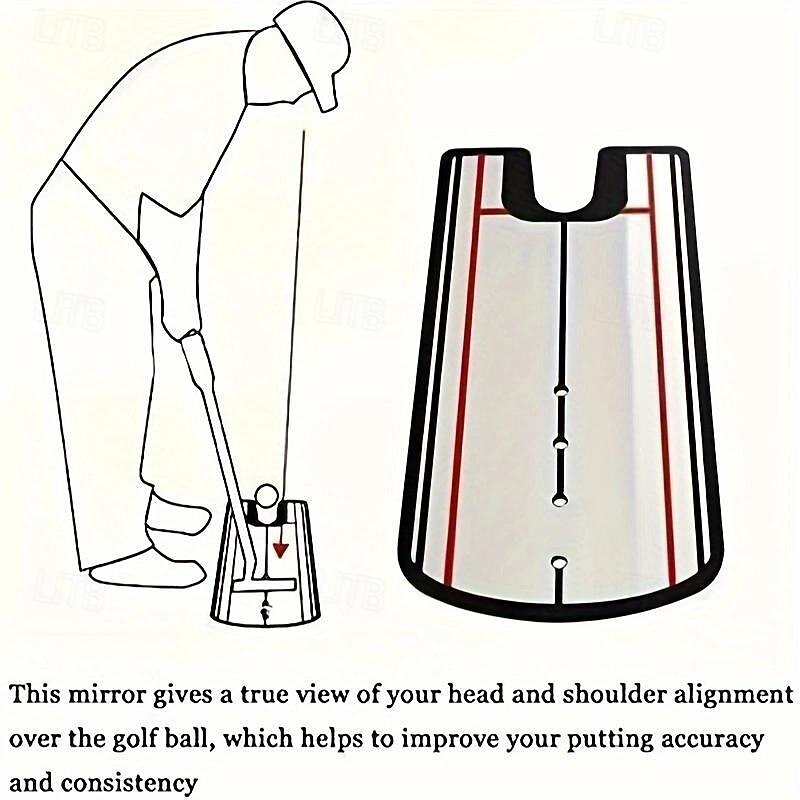 LITB

This mirror gives a true view of your head and shoulder alignment over the golf ball, which helps to improve your putting accuracy and consistency