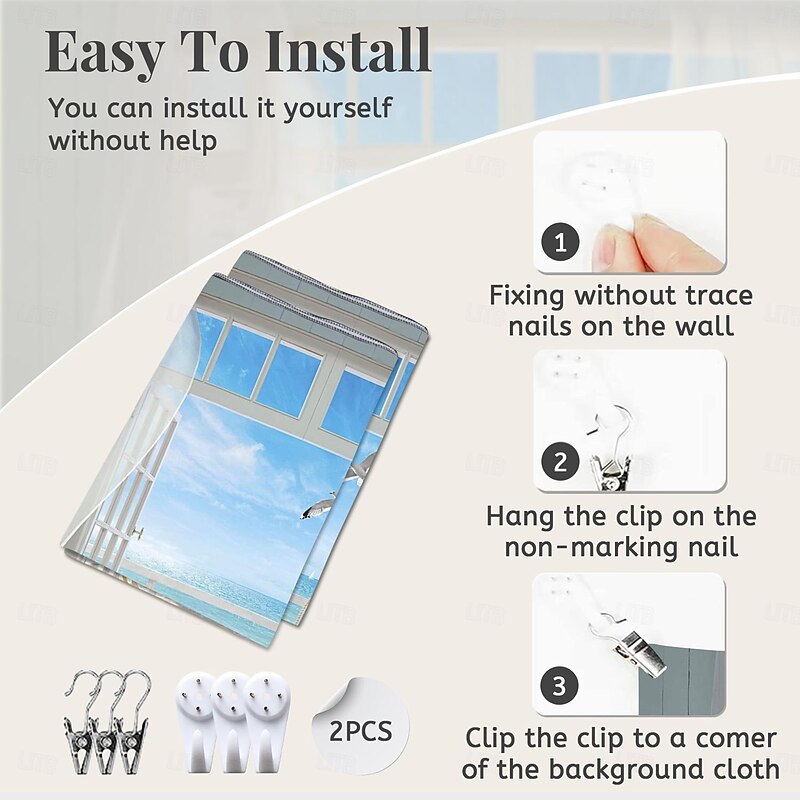 Easy To Install

You can install it yourself without help

1

Fixing without trace nails on the wall

2

Hang the clip on the non-marking nail

3

Clip the clip to a comer of the background cloth

2PCS