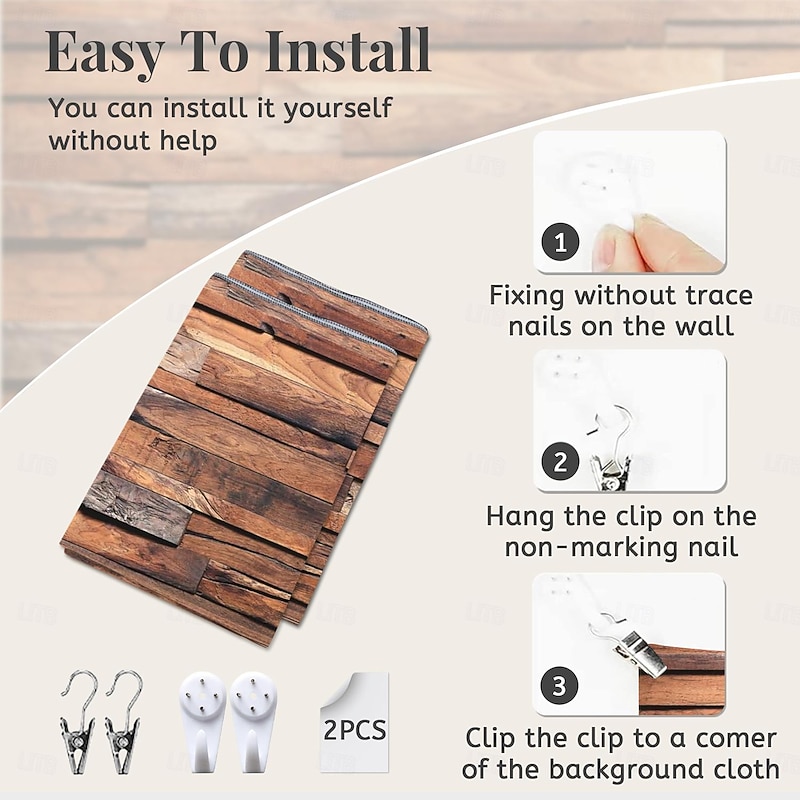 Easy To Install

You can install it yourself without help

1

Fixing without trace nails on the wall

2

Hang the clip on the non-marking nail

3

Clip the clip to a comer of the background cloth

2PCS