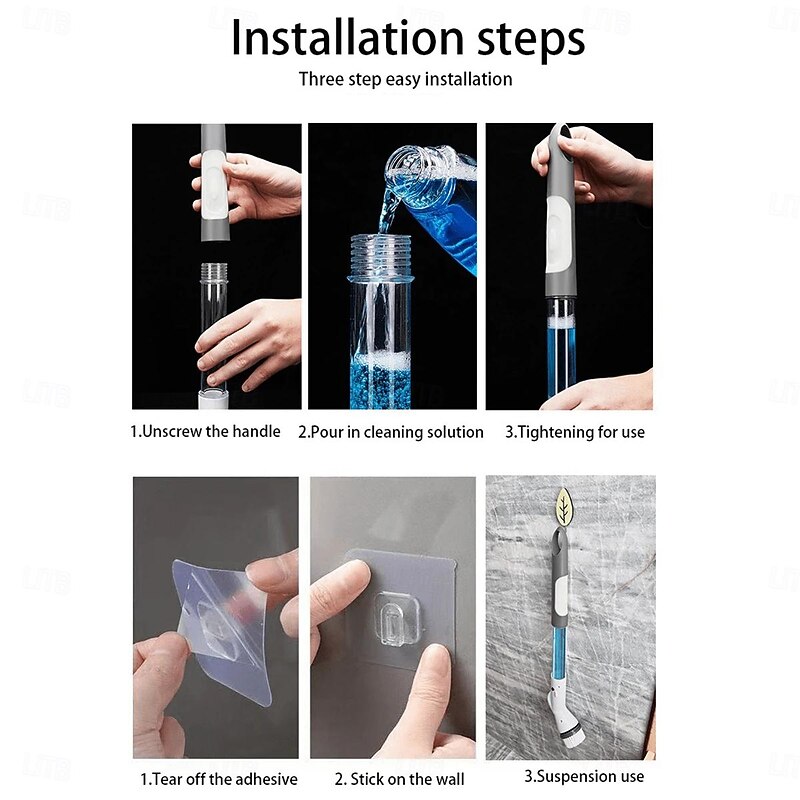 Installation steps

Three step easy installation

1.Unscrew the handle

2.Pour in cleaning solution

3.Tightening for use

1.Tear off the adhesive

2. Stick on the wall

3.Suspension use