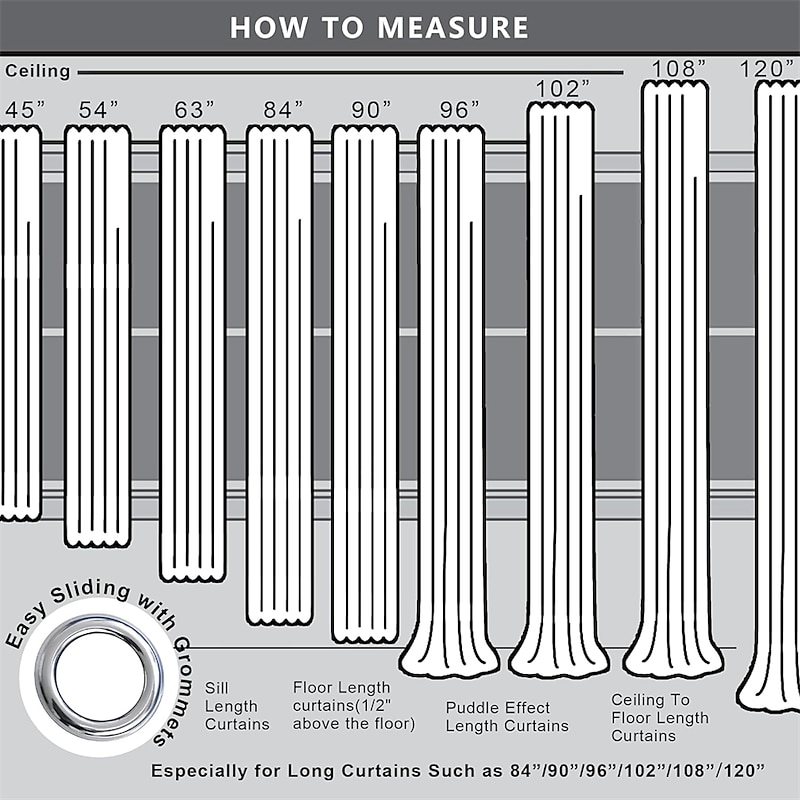 HOW TO MEASURE

Ceiling

45”
54”
63”
84”
90”
96”
102”
108”
120”

Easy Sliding with Grommets

Sill Length Curtains

Floor Length curtains(1/2" above the floor)

Puddle Effect Length Curtains

Ceiling To Floor Length Curtains

Especially for Long Curtains Such as 84”/90”/96”/102”/108”/120”