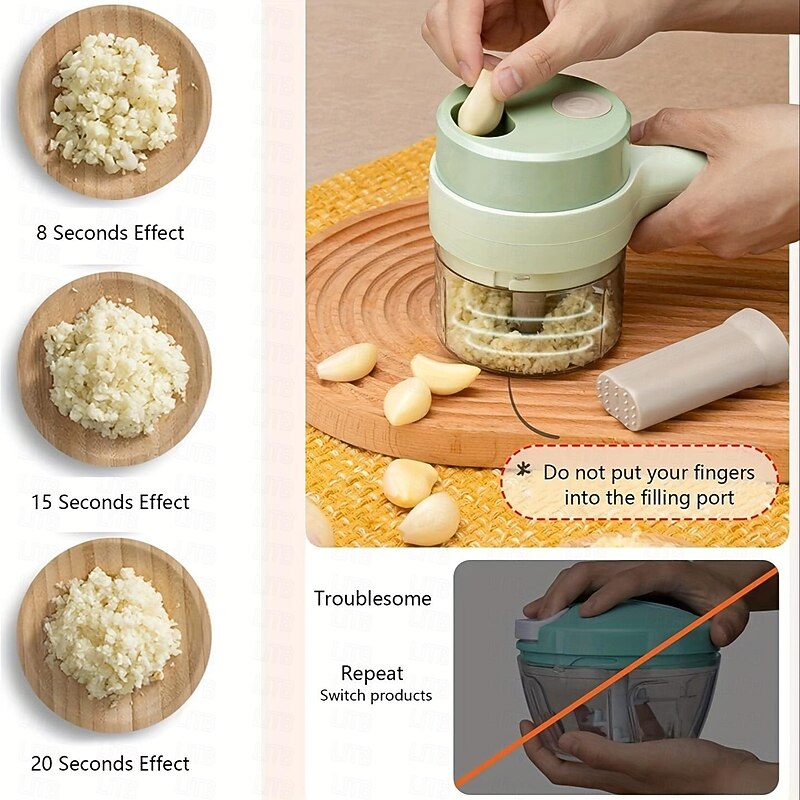 8 Seconds Effect

15 Seconds Effect

20 Seconds Effect

* Do not put your fingers into the filling port

Troublesome

Repeat
Switch products