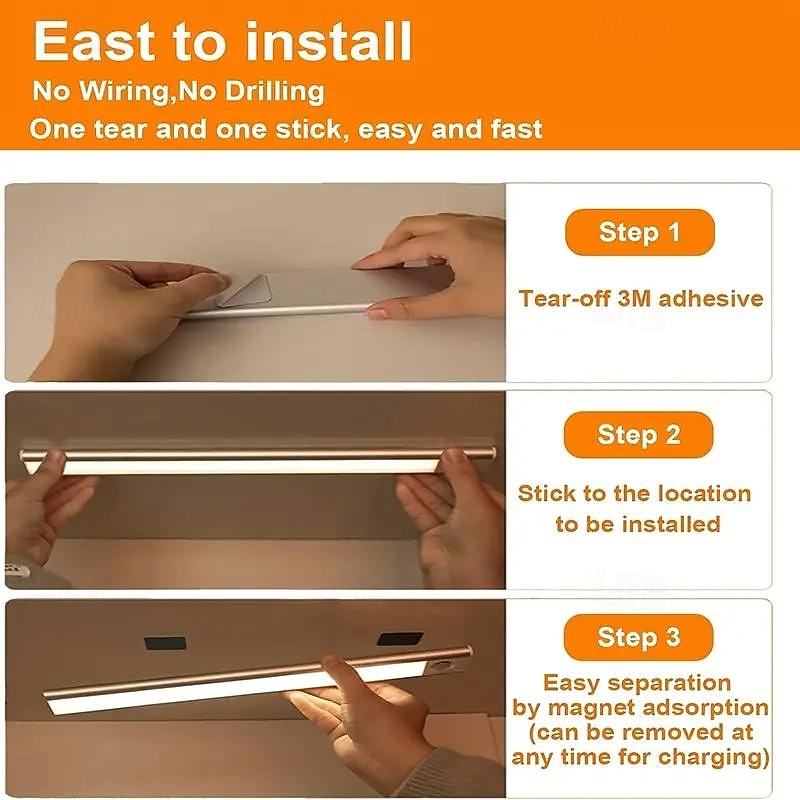 East to install
No Wiring,No Drilling
One tear and one stick, easy and fast

Step 1
Tear-off 3M adhesive

Step 2
Stick to the location to be installed

Step 3
Easy separation by magnet adsorption (can be removed at any time for charging)