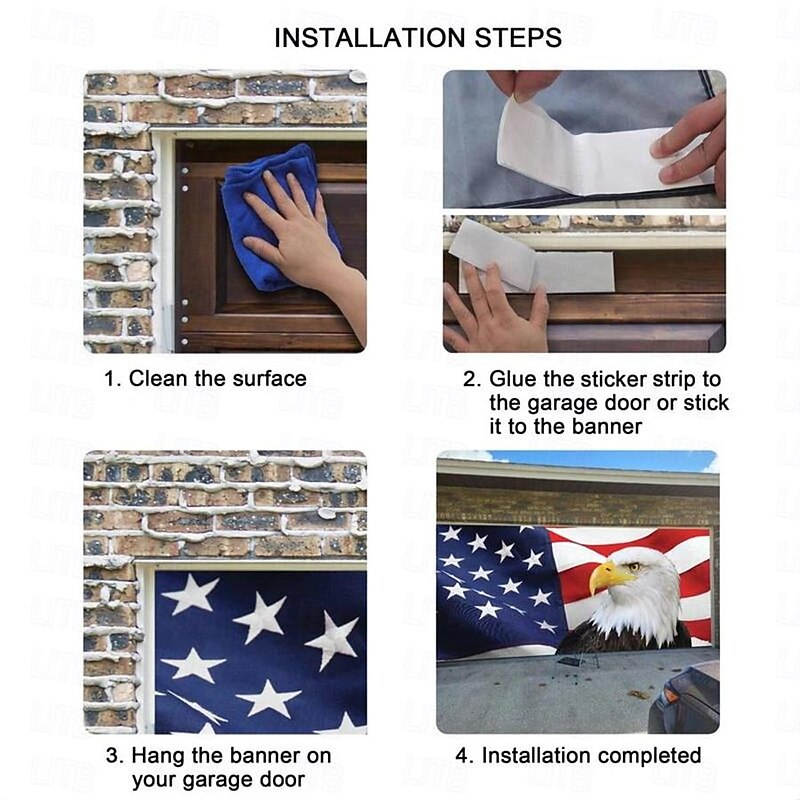 INSTALLATION STEPS

1. Clean the surface

2. Glue the sticker strip to the garage door or stick it to the banner

3. Hang the banner on your garage door

4. Installation completed