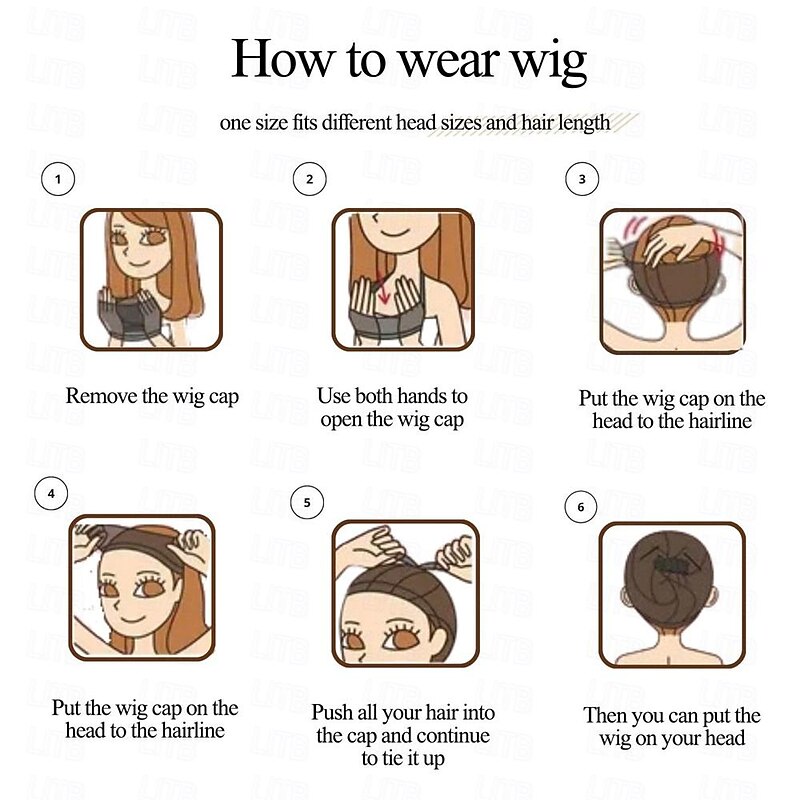 How to wear wig

one size fits different head sizes and hair length

1

Remove the wig cap

2

Use both hands to open the wig cap

3

Put the wig cap on the head to the hairline

4

Put the wig cap on the head to the hairline

5

Push all your hair into the cap and continue to tie it up

6

Then you can put the wig on your head