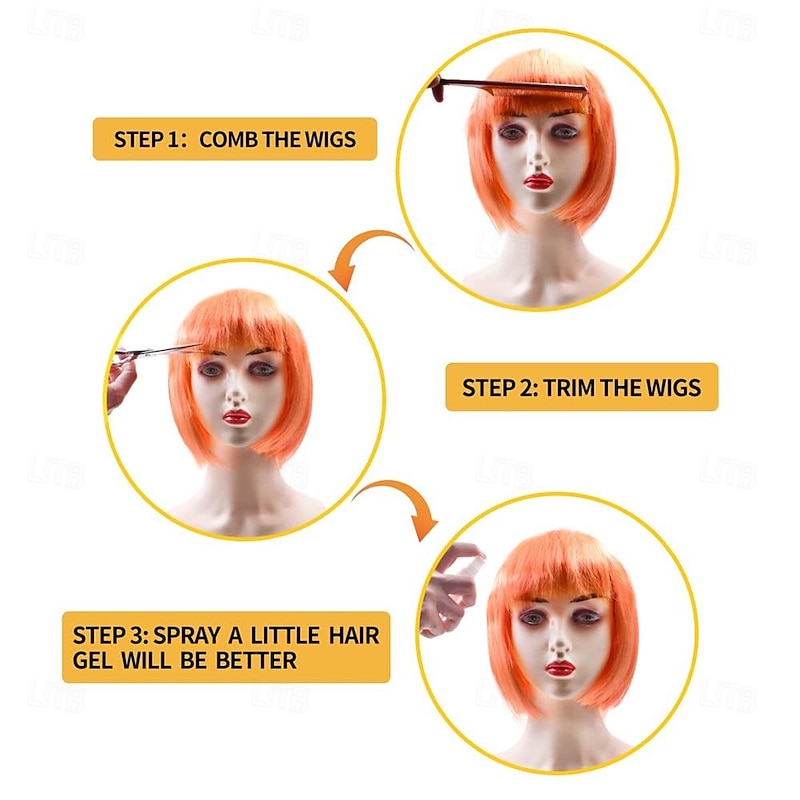 STEP 1: COMB THE WIGS

STEP 2: TRIM THE WIGS

STEP 3: SPRAY A LITTLE HAIR GEL WILL BE BETTER