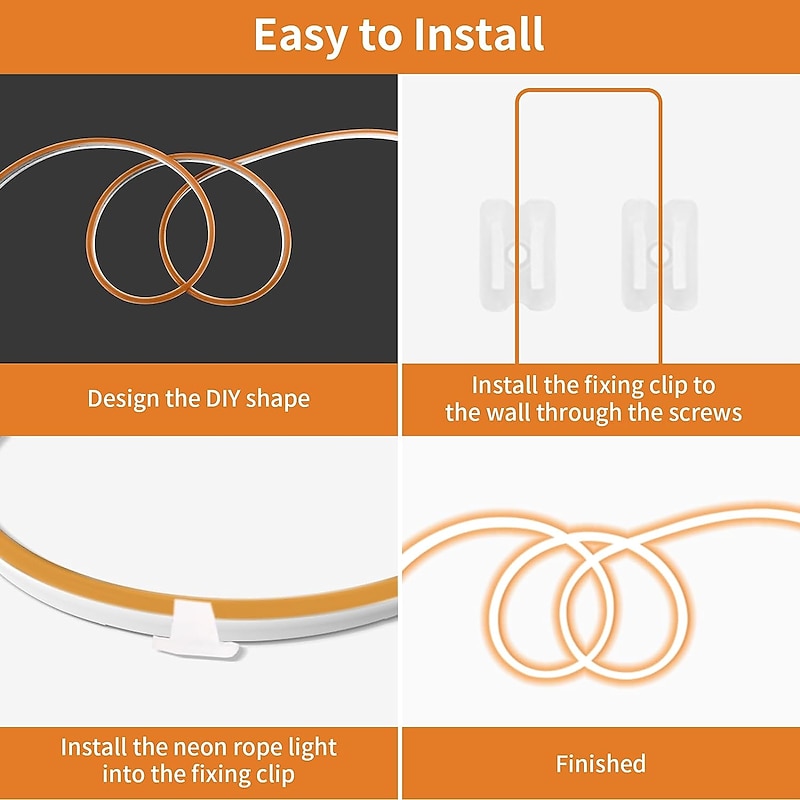 Easy to Install

Design the DIY shape

Install the fixing clip to the wall through the screws

Install the neon rope light into the fixing clip

Finished