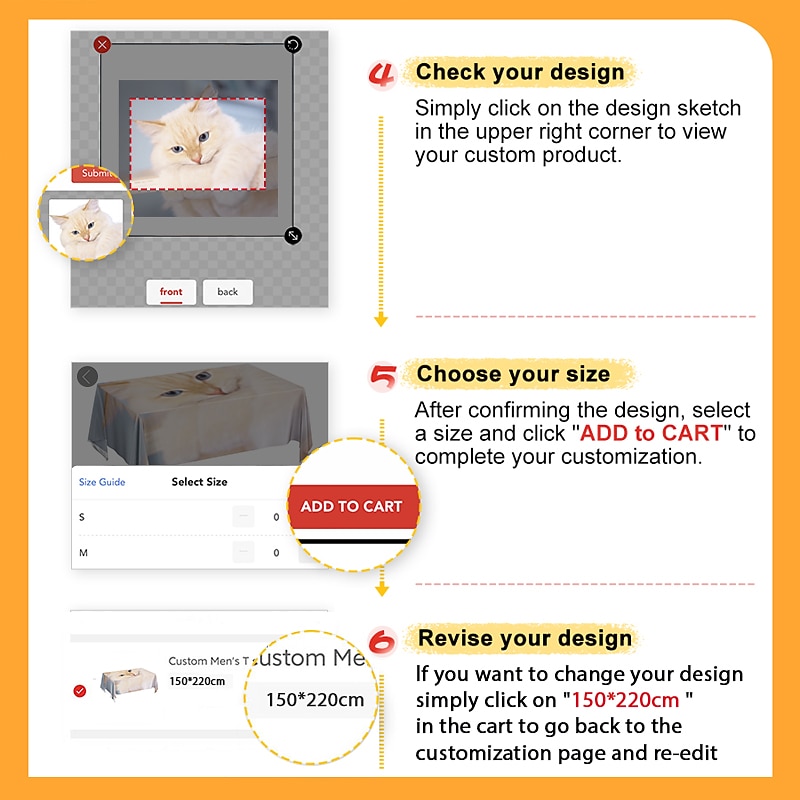 Submit

front back

4 Check your design

Simply click on the design sketch in the upper right corner to view your custom product.

Size Guide Select Size

S 0

M 0

ADD TO CART

5 Choose your size

After confirming the design, select a size and click "ADD to CART" to complete your customization.

Custom Men's T

150*220cm

ustom Me

150*220cm

6 Revise your design

If you want to change your design simply click on "150*220cm " in the cart to go back to the customization page and re-edit