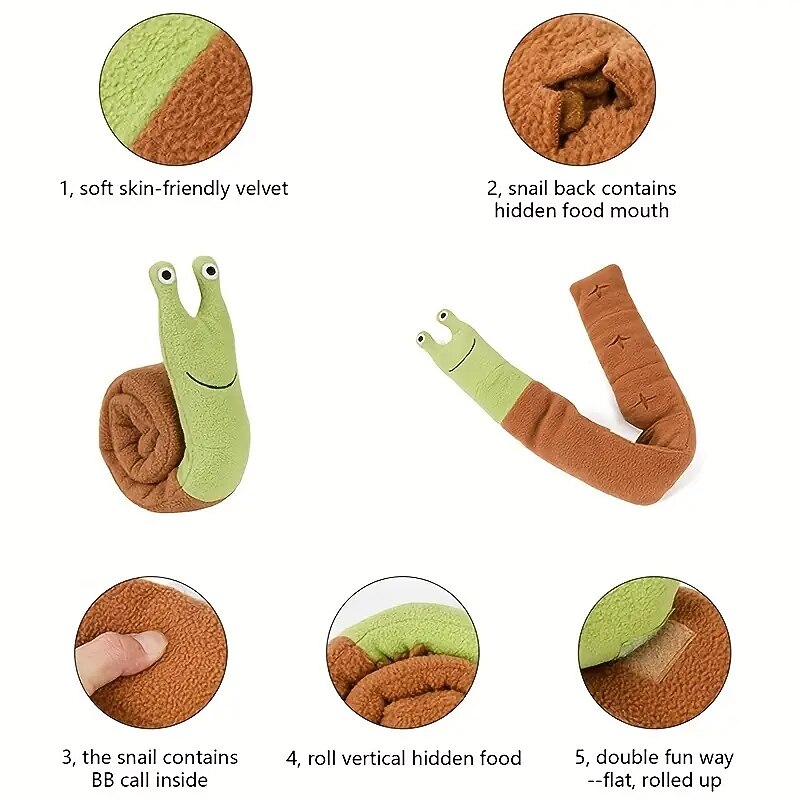 1, soft skin-friendly velvet

2, snail back contains hidden food mouth

3, the snail contains BB call inside

4, roll vertical hidden food

5, double fun way --flat, rolled up