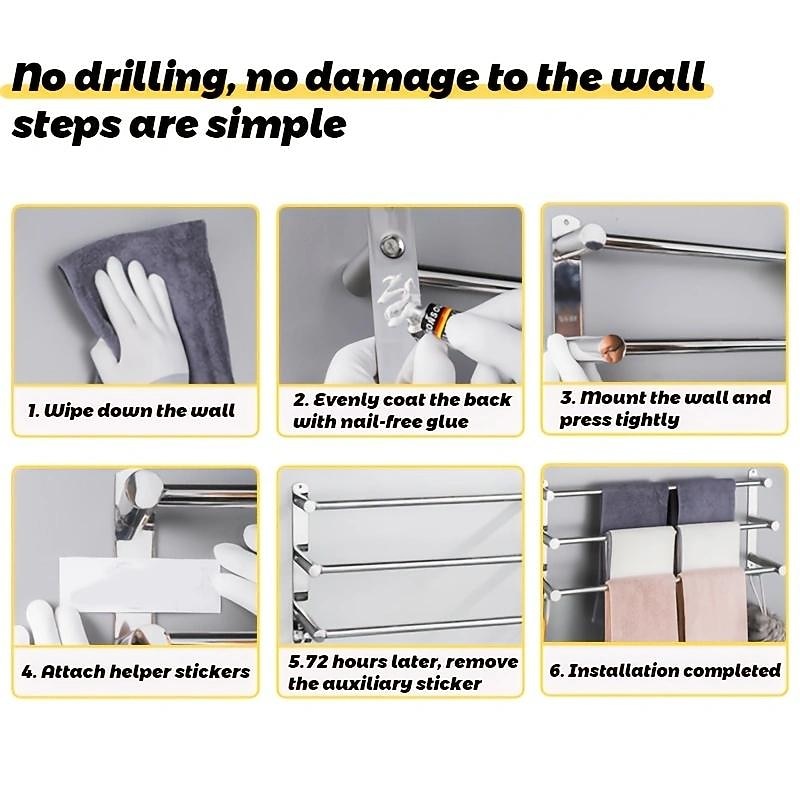 No drilling, no damage to the wall
steps are simple

1. Wipe down the wall

2. Evenly coat the back with nail-free glue

3. Mount the wall and press tightly

4. Attach helper stickers

5.72 hours later, remove the auxiliary sticker

6. Installation completed