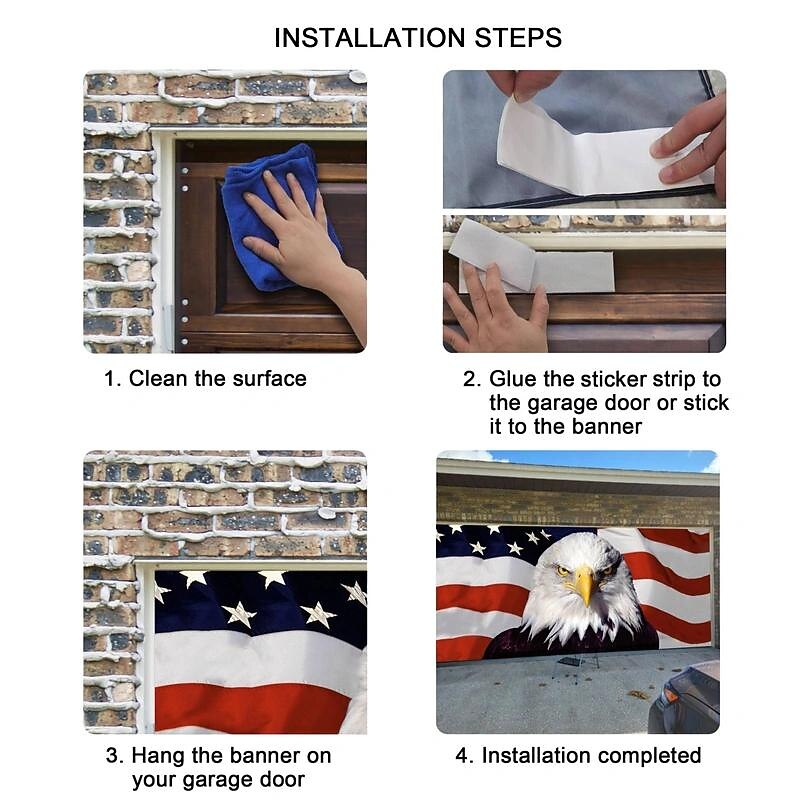 INSTALLATION STEPS

1. Clean the surface

2. Glue the sticker strip to the garage door or stick it to the banner

3. Hang the banner on your garage door

4. Installation completed