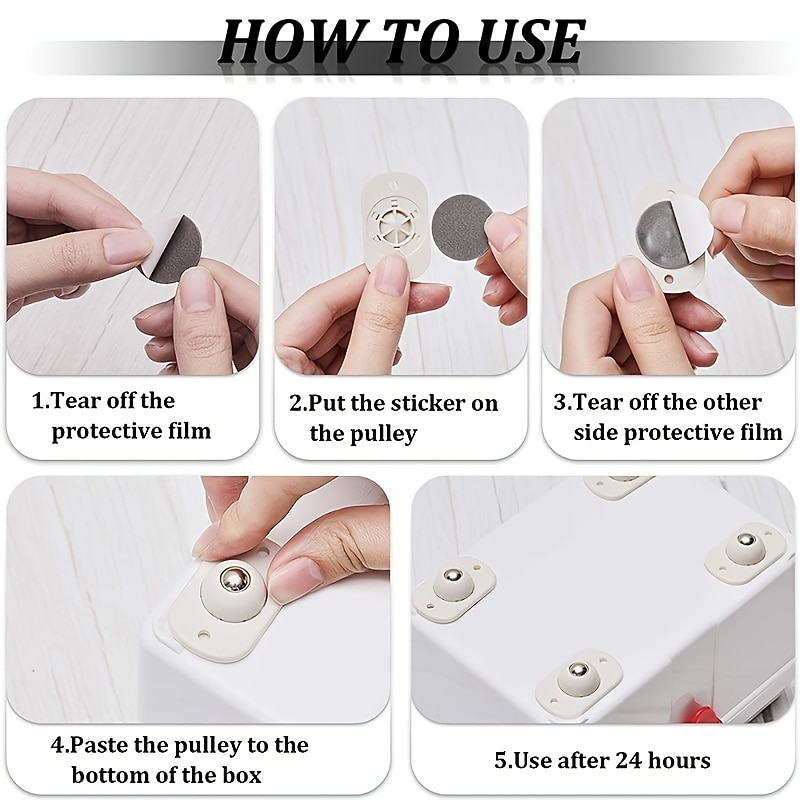 HOW TO USE

1.Tear off the protective film

2.Put the sticker on the pulley

3.Tear off the other side protective film

4.Paste the pulley to the bottom of the box

5.Use after 24 hours