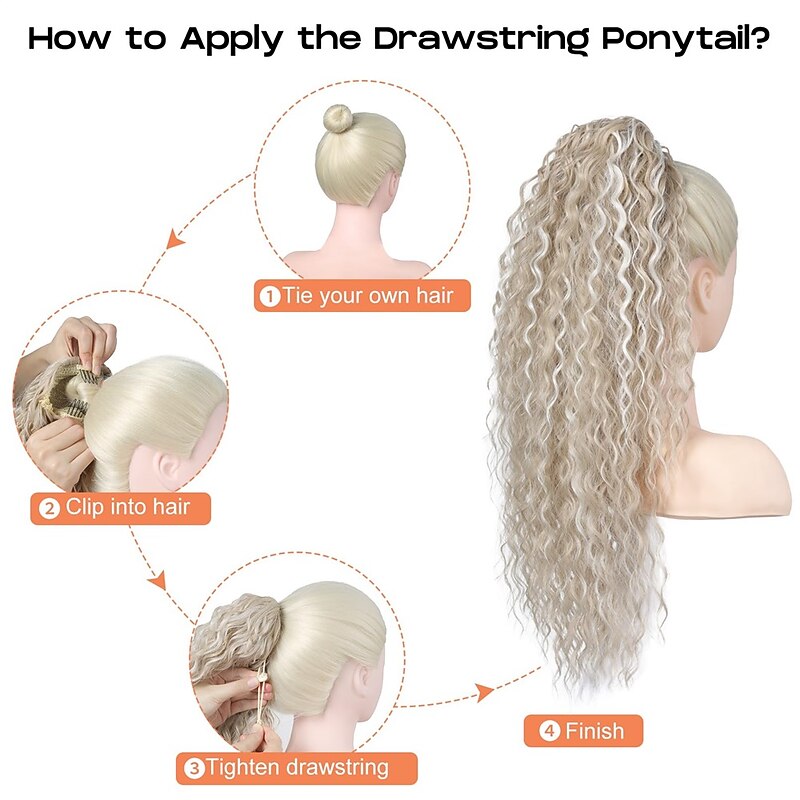 How to Apply the Drawstring Ponytail?

1 Tie your own hair

2 Clip into hair

3 Tighten drawstring

4 Finish