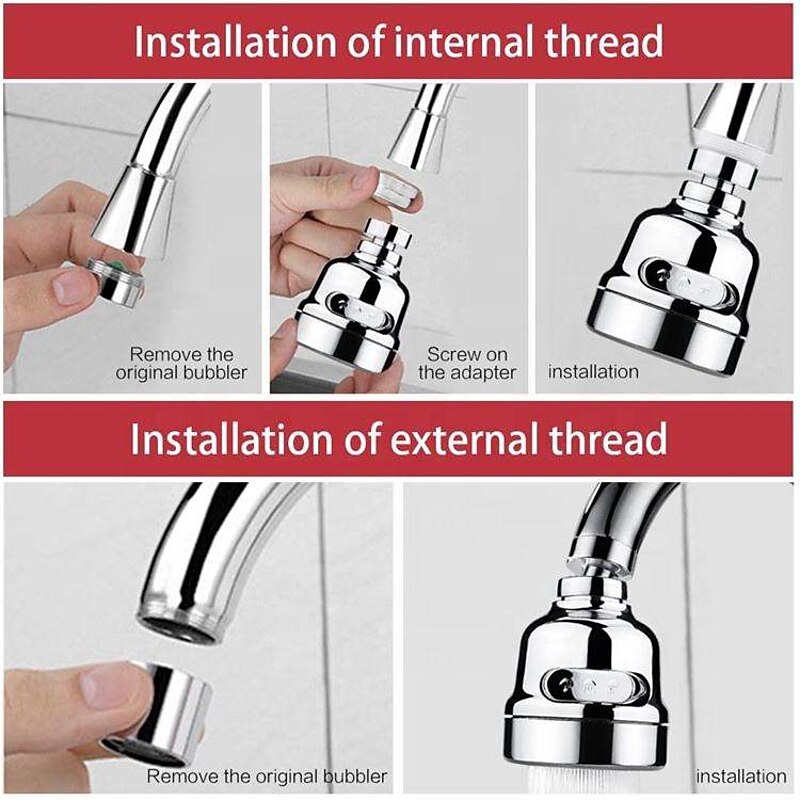 Installation of internal thread

Remove the original bubbler

Screw on the adapter

installation

Installation of external thread

Remove the original bubbler

installation