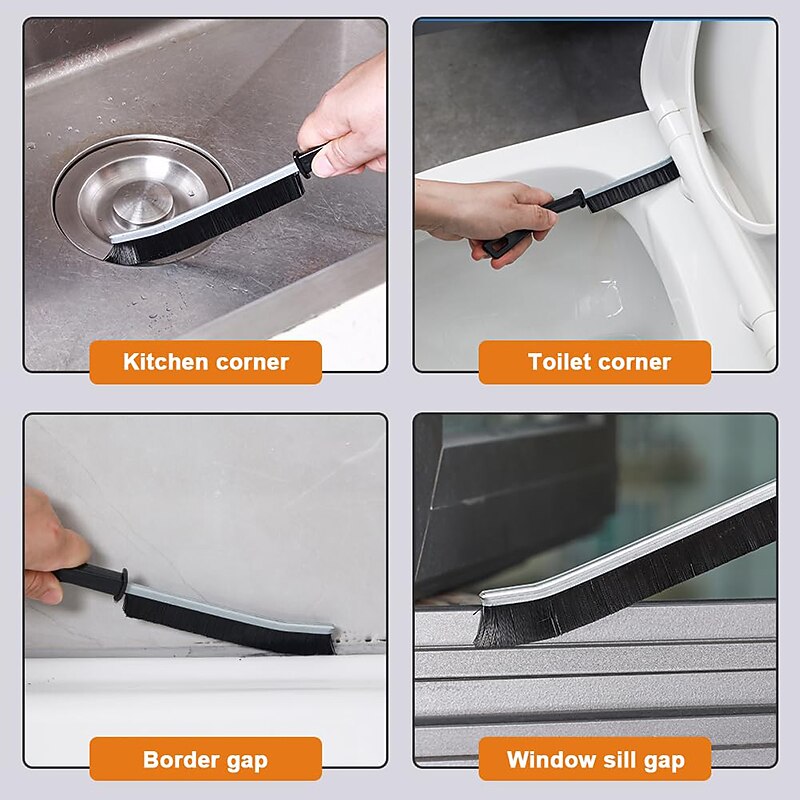 Kitchen corner

Toilet corner

Border gap

Window sill gap