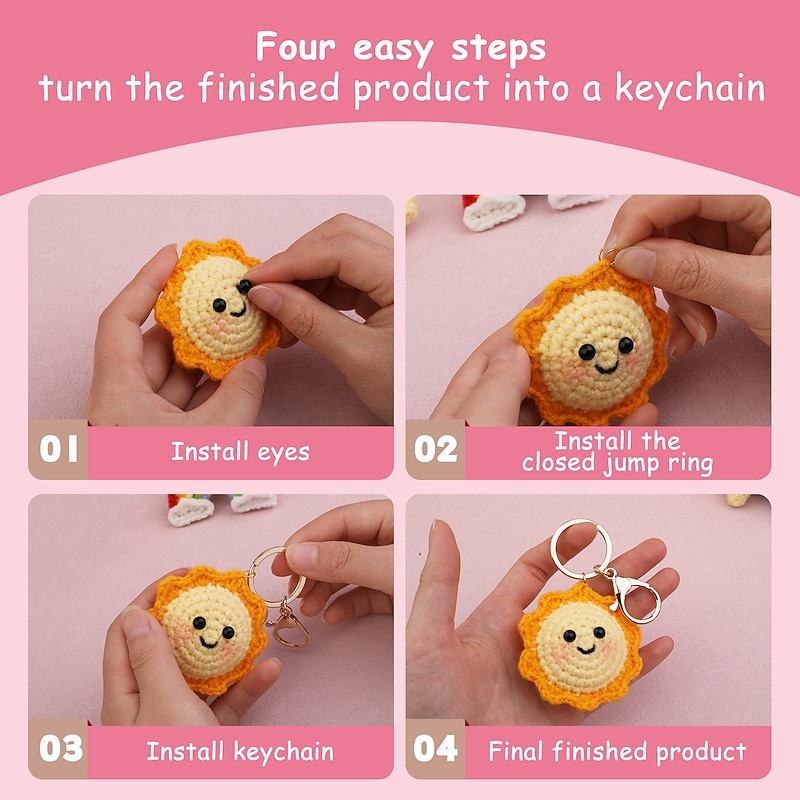 Four easy steps
turn the finished product into a keychain

01 Install eyes

02 Install the closed jump ring

03 Install keychain

04 Final finished product