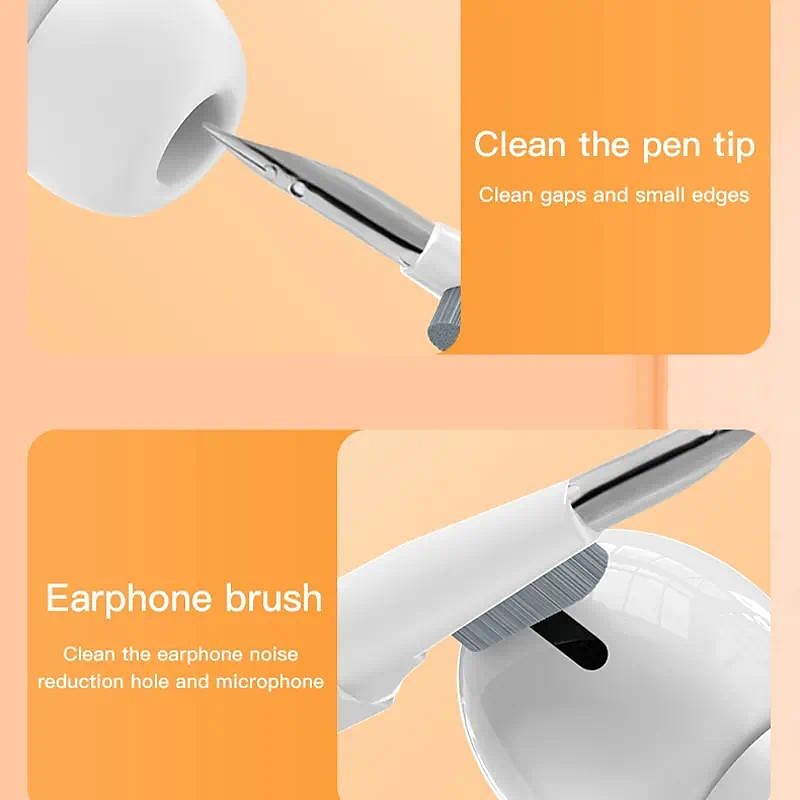 Clean the pen tip

Clean gaps and small edges

Earphone brush

Clean the earphone noise reduction hole and microphone