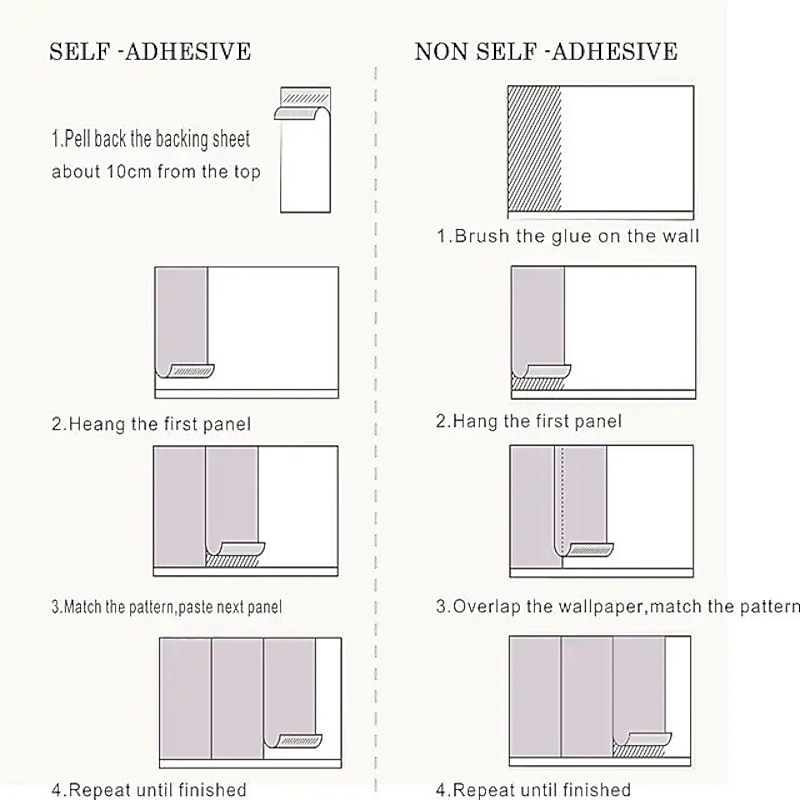 SELF -ADHESIVE

1.Pell back the backing sheet about 10cm from the top

2.Heang the first panel

3.Match the pattern,paste next panel

4.Repeat until finished

NON SELF -ADHESIVE

1.Brush the glue on the wall

2.Hang the first panel

3.Overlap the wallpaper,match the pattern

4.Repeat until finished