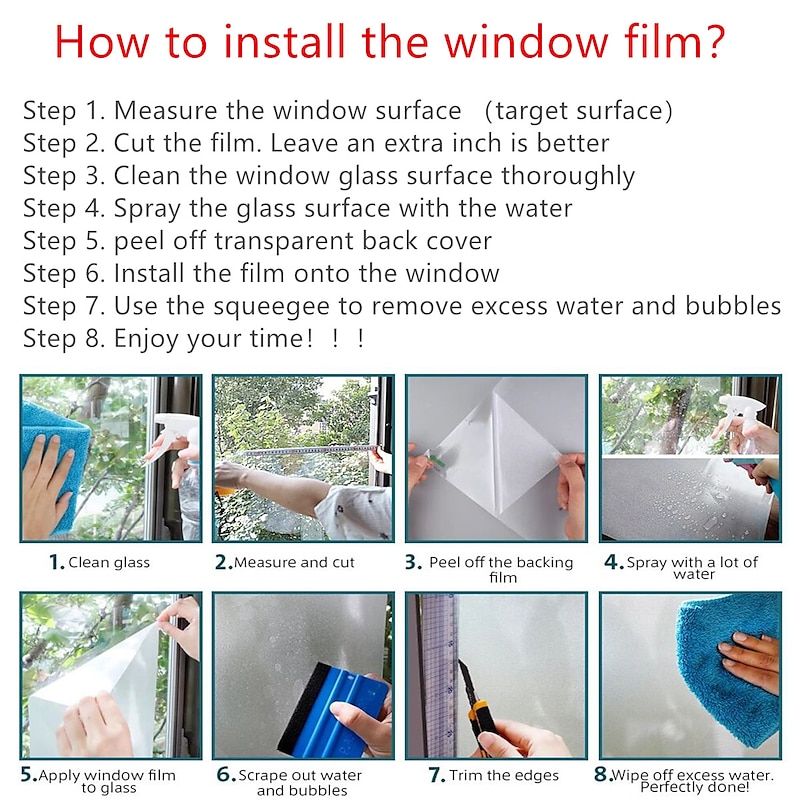 How to install the window film?

Step 1. Measure the window surface （target surface)
Step 2. Cut the film. Leave an extra inch is better
Step 3. Clean the window glass surface thoroughly
Step 4. Spray the glass surface with the water
Step 5. peel off transparent back cover
Step 6. Install the film onto the window
Step 7. Use the squeegee to remove excess water and bubbles
Step 8. Enjoy your time！！！

1. Clean glass

2. Measure and cut

3. Peel off the backing film

4. Spray with a lot of water

5. Apply window film to glass

6. Scrape out water and bubbles

7. Trim the edges

8. Wipe off excess water. Perfectly done!