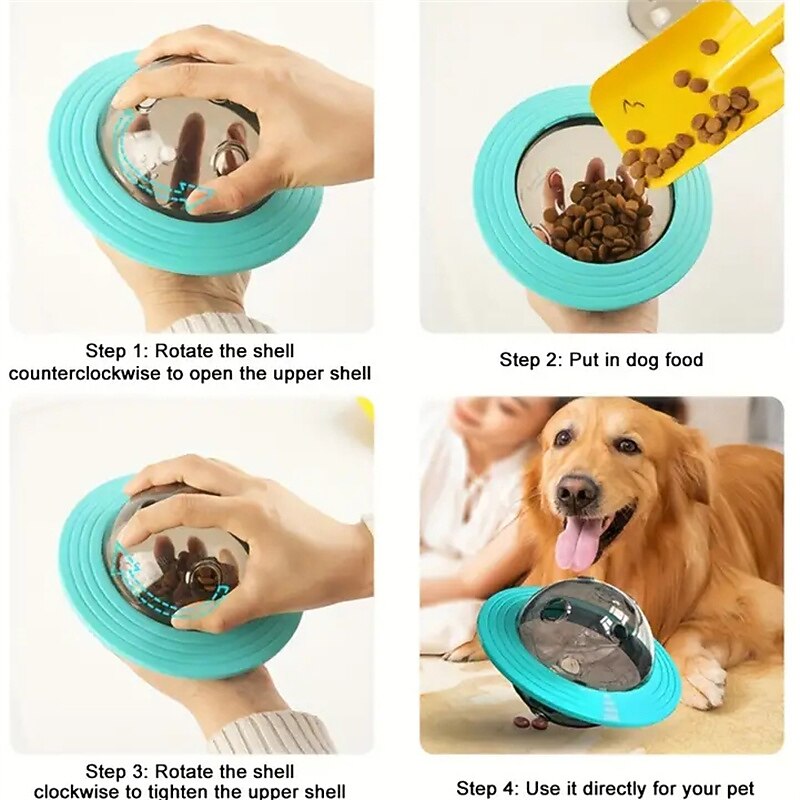 Step 1: Rotate the shell counterclockwise to open the upper shell

Step 2: Put in dog food

Step 3: Rotate the shell clockwise to tighten the upper shell

Step 4: Use it directly for your pet