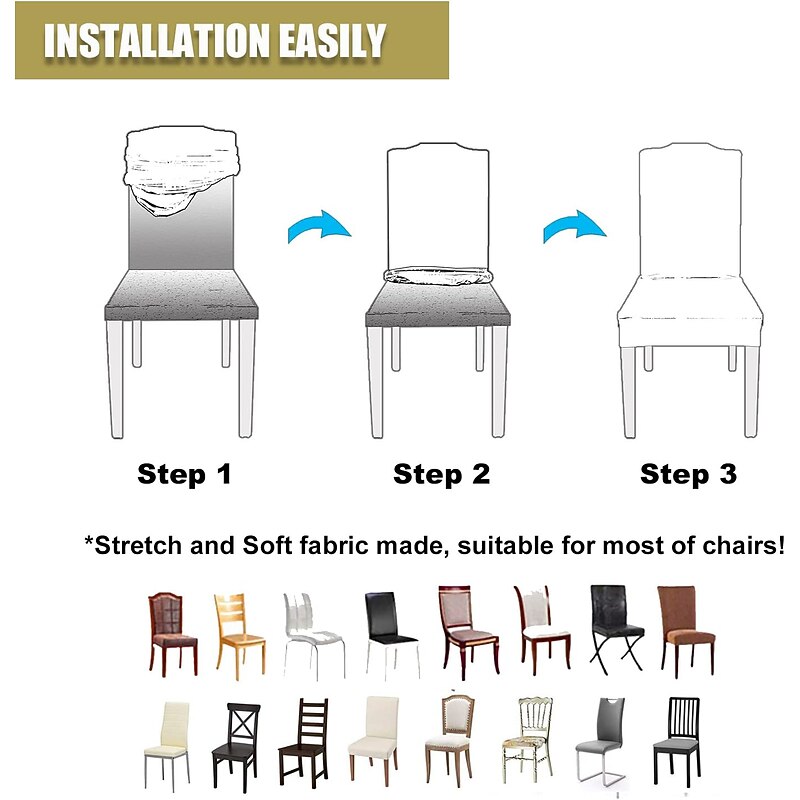 INSTALLATION EASILY

Step 1

Step 2

Step 3

*Stretch and Soft fabric made, suitable for most of chairs!