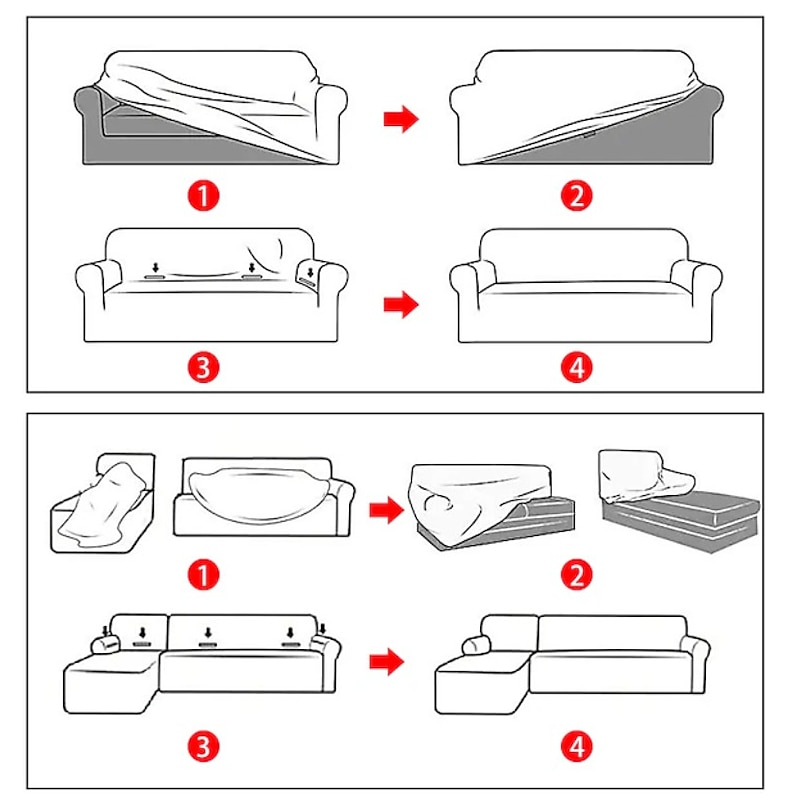 1

2

3

4

1

2

3

4