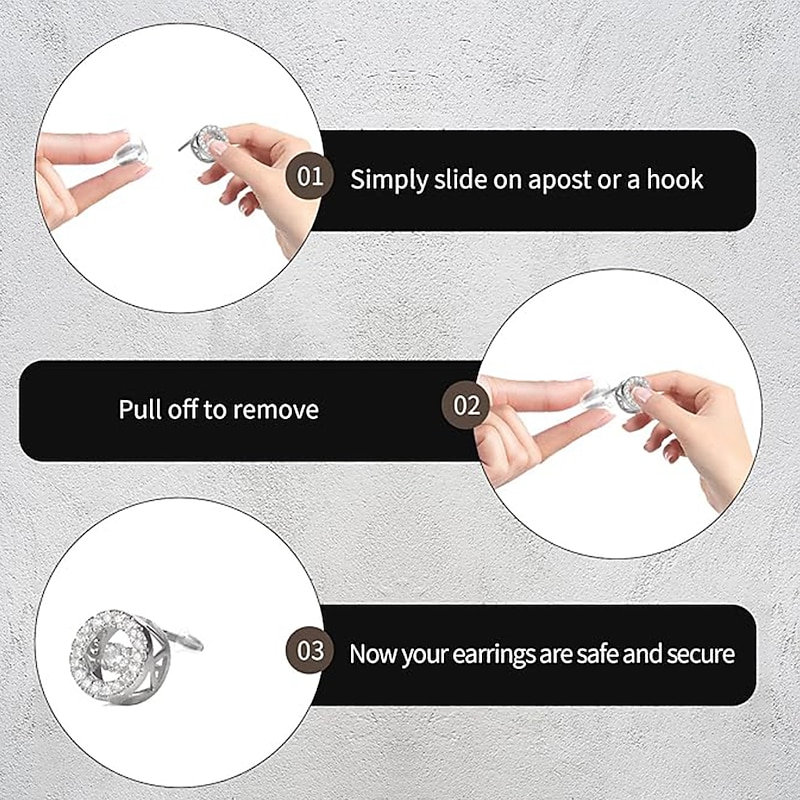 01 Simply slide on apost or a hook

Pull off to remove 02

03 Now your earrings are safe and secure