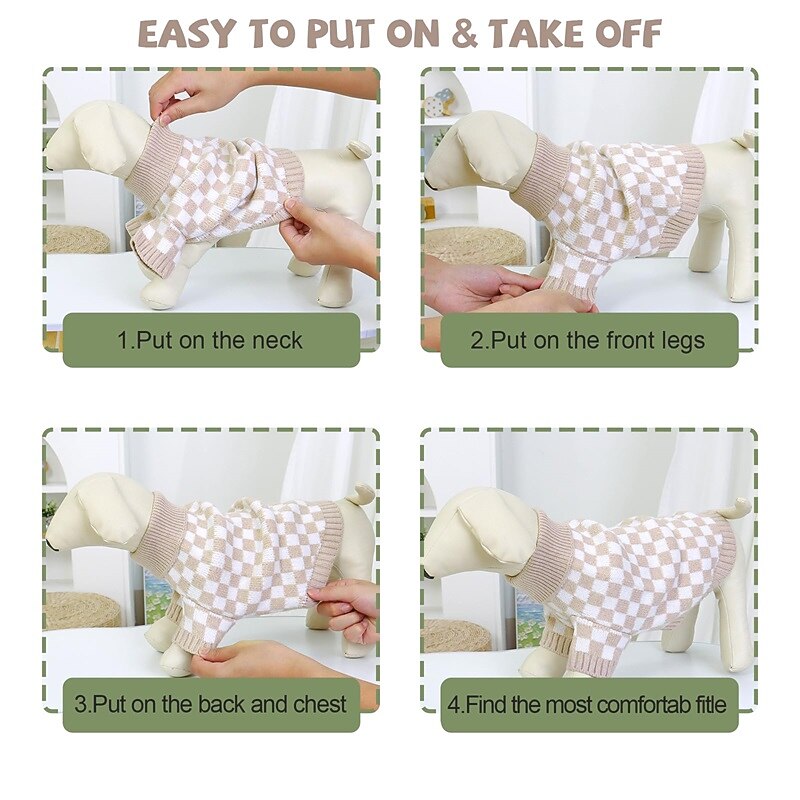 EASY TO PUT ON & TAKE OFF

1.Put on the neck

2.Put on the front legs

3.Put on the back and chest

4.Find the most comfortab fitle