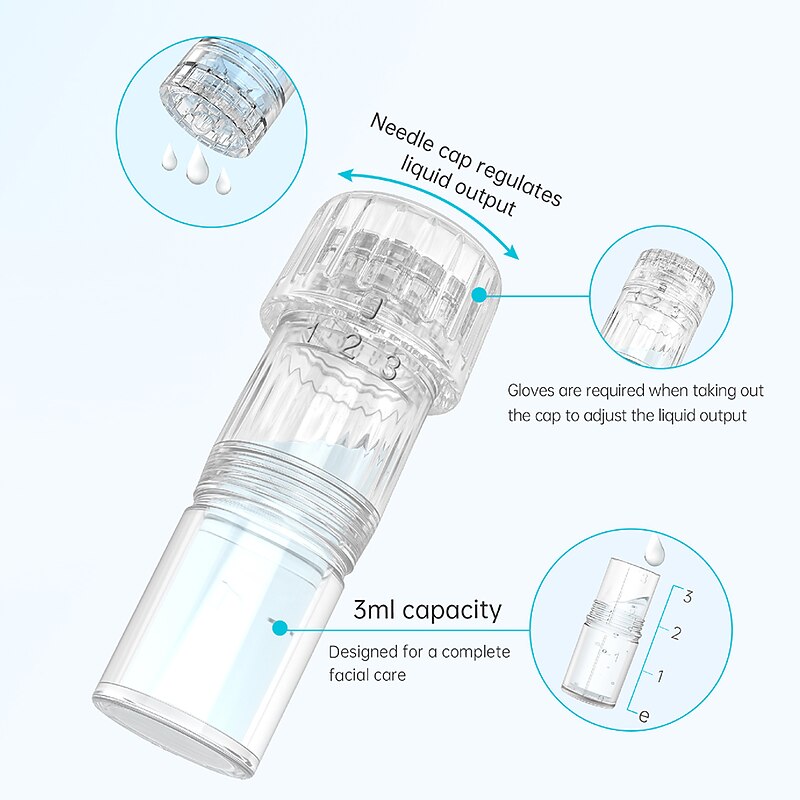 Needle cap regulates liquid output

1 2 3

Gloves are required when taking out the cap to adjust the liquid output

3ml capacity

Designed for a complete facial care

3
2
1
e