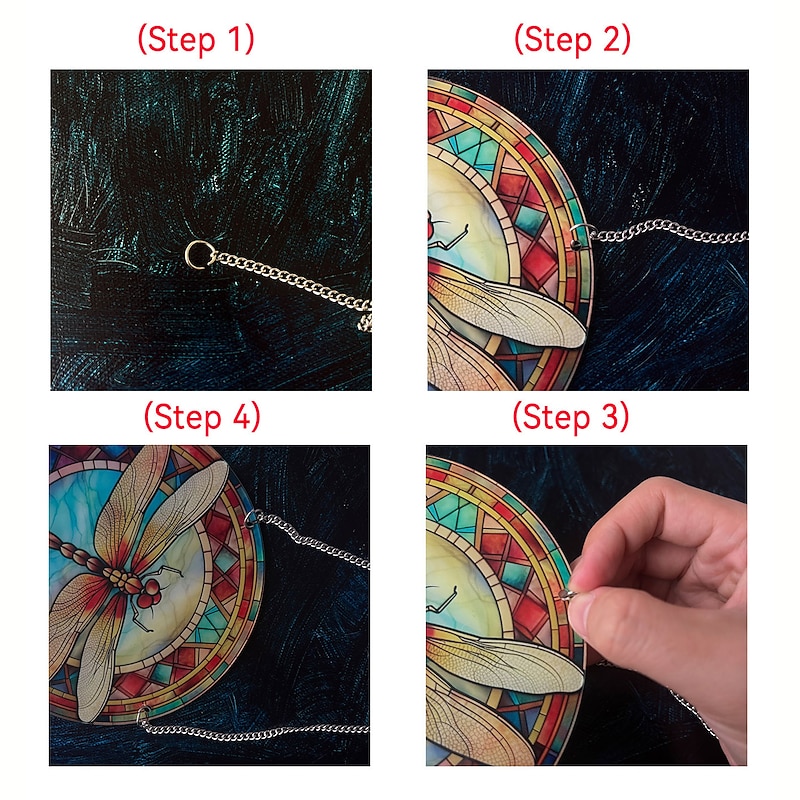 (Step 1)

(Step 2)

(Step 4)

(Step 3)