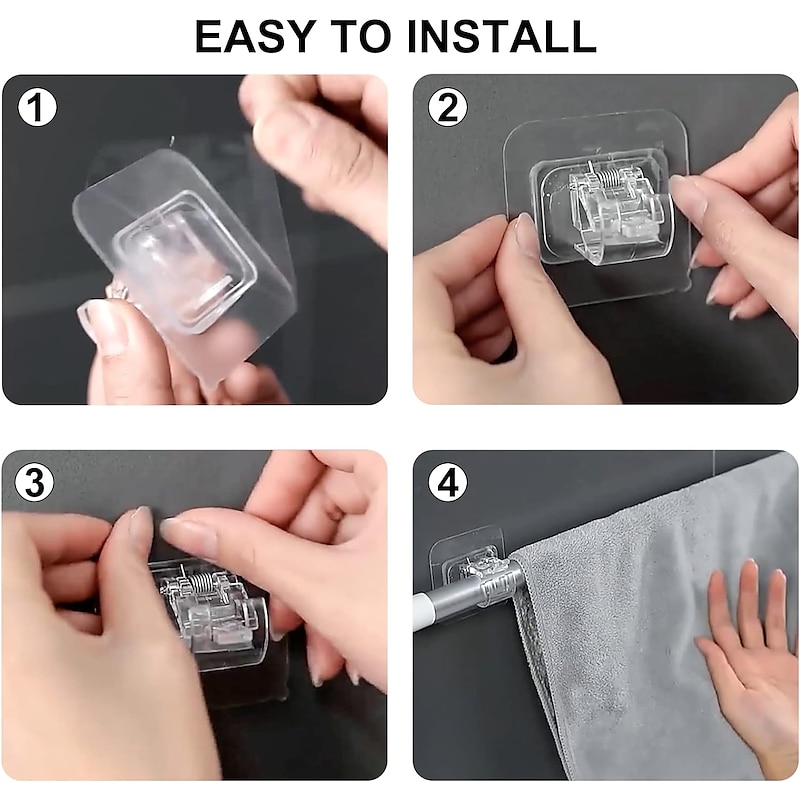 EASY TO INSTALL

1

2

3

4