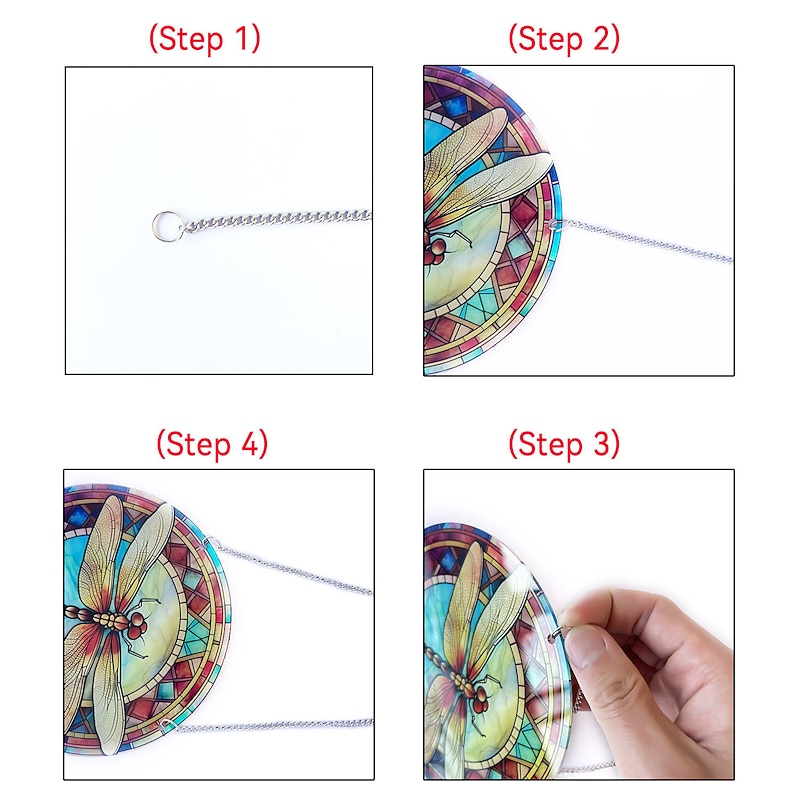 (Step 1)

(Step 2)

(Step 4)

(Step 3)