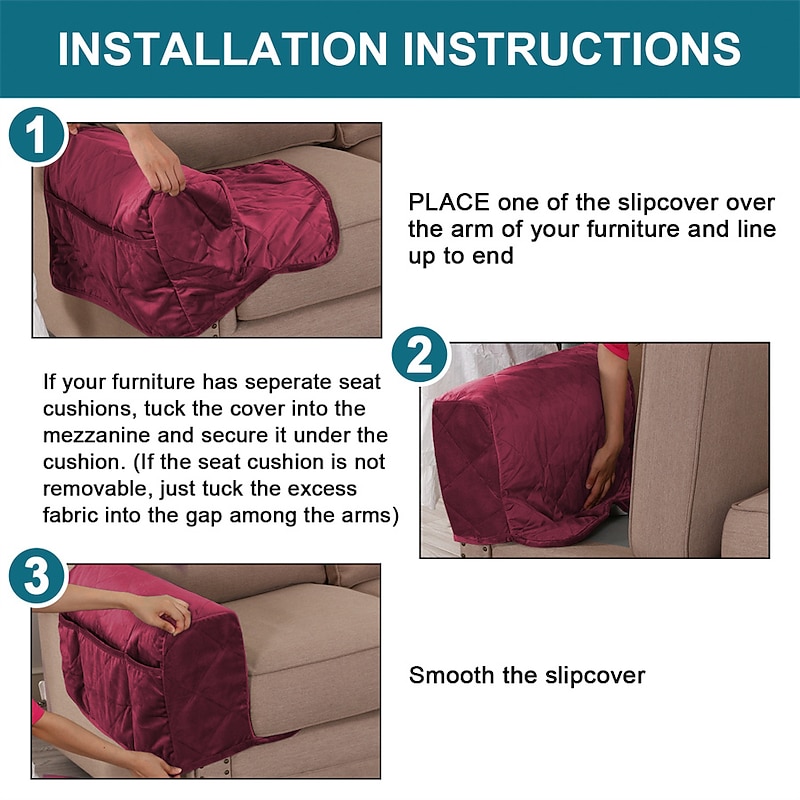 INSTALLATION INSTRUCTIONS

1

PLACE one of the slipcover over the arm of your furniture and line up to end

2

If your furniture has seperate seat cushions, tuck the cover into the mezzanine and secure it under the cushion. (If the seat cushion is not removable, just tuck the excess fabric into the gap among the arms)

3

Smooth the slipcover