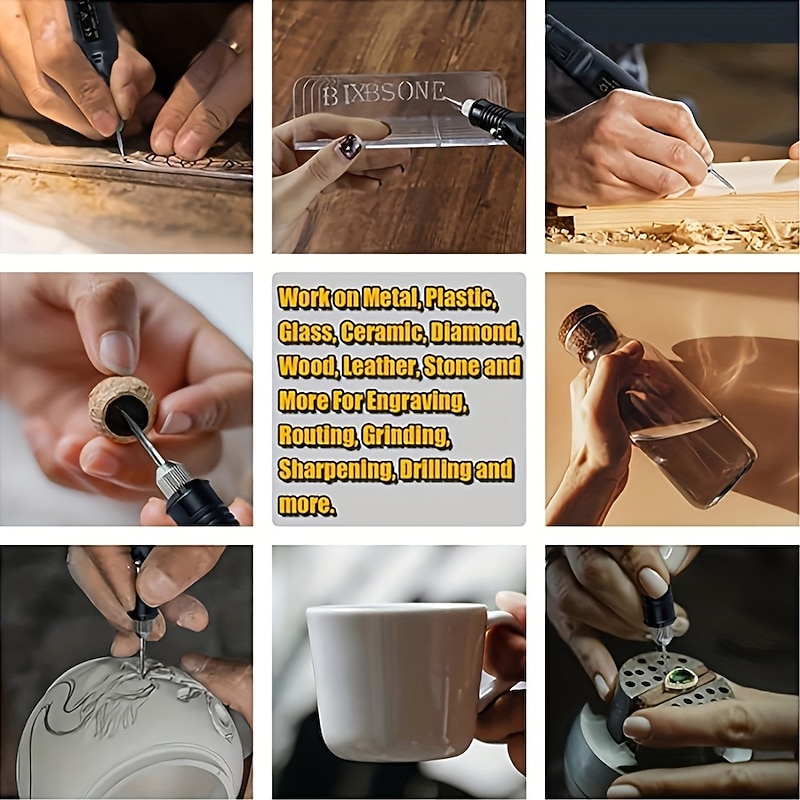 BIXBSONE

Work on Metal, Plastic, Glass, Ceramic, Diamond, Wood, Leather, Stone and More For Engraving, Routing, Grinding, Sharpening, Drilling and more.