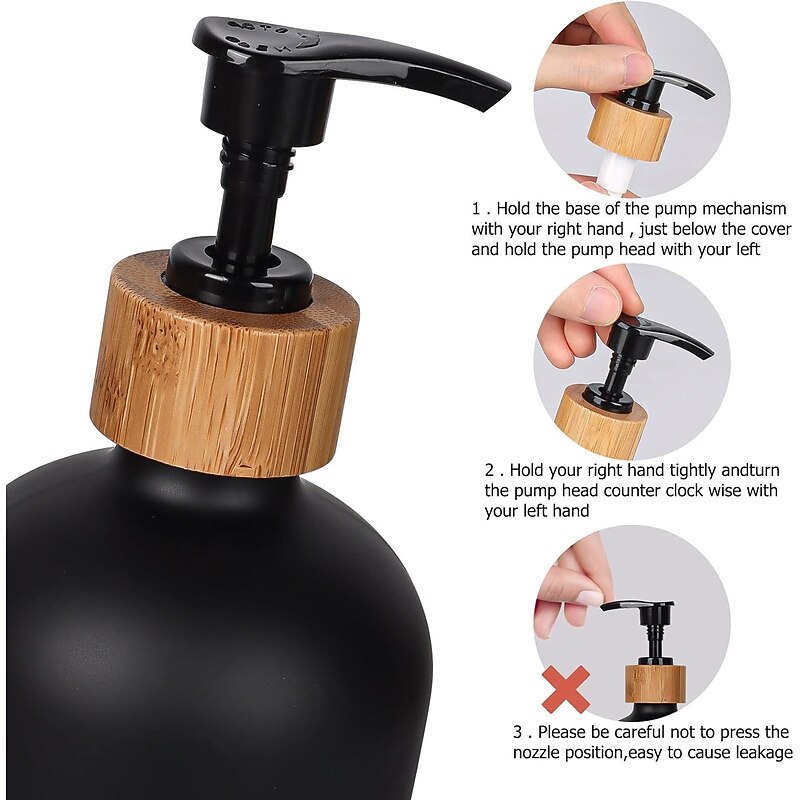 1 . Hold the base of the pump mechanism with your right hand , just below the cover and hold the pump head with your left

2 . Hold your right hand tightly andturn the pump head counter clock wise with your left hand

3 . Please be careful not to press the nozzle position,easy to cause leakage