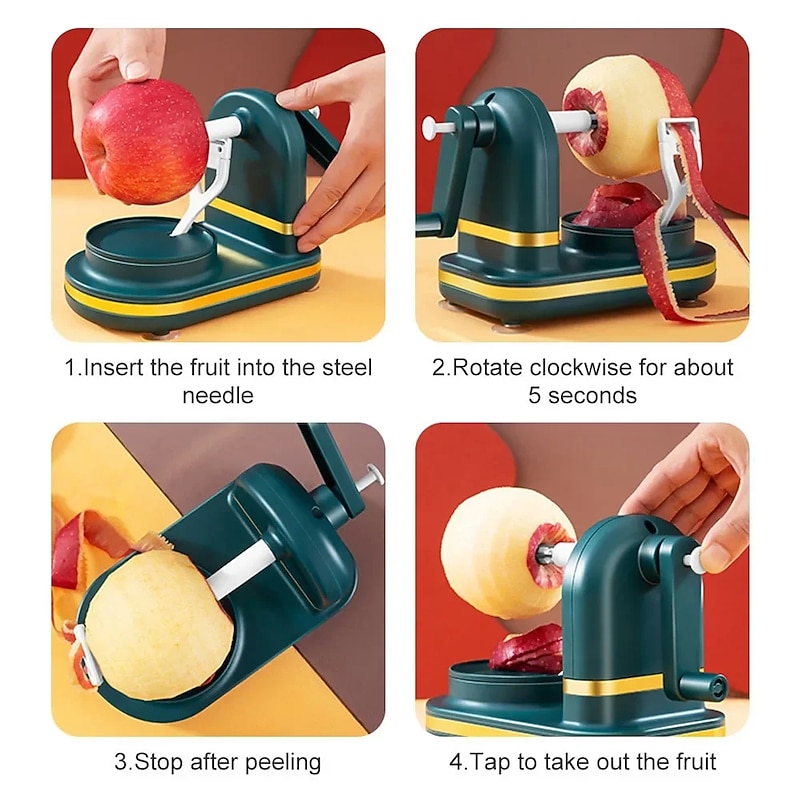 1.Insert the fruit into the steel needle

2.Rotate clockwise for about 5 seconds

3.Stop after peeling

4.Tap to take out the fruit