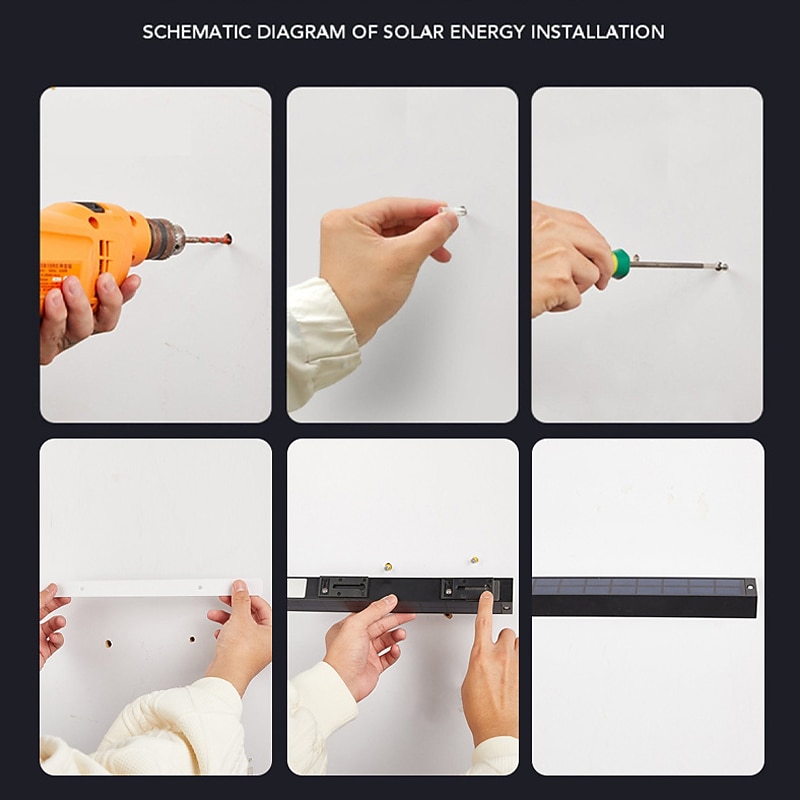 SCHEMATIC DIAGRAM OF SOLAR ENERGY INSTALLATION