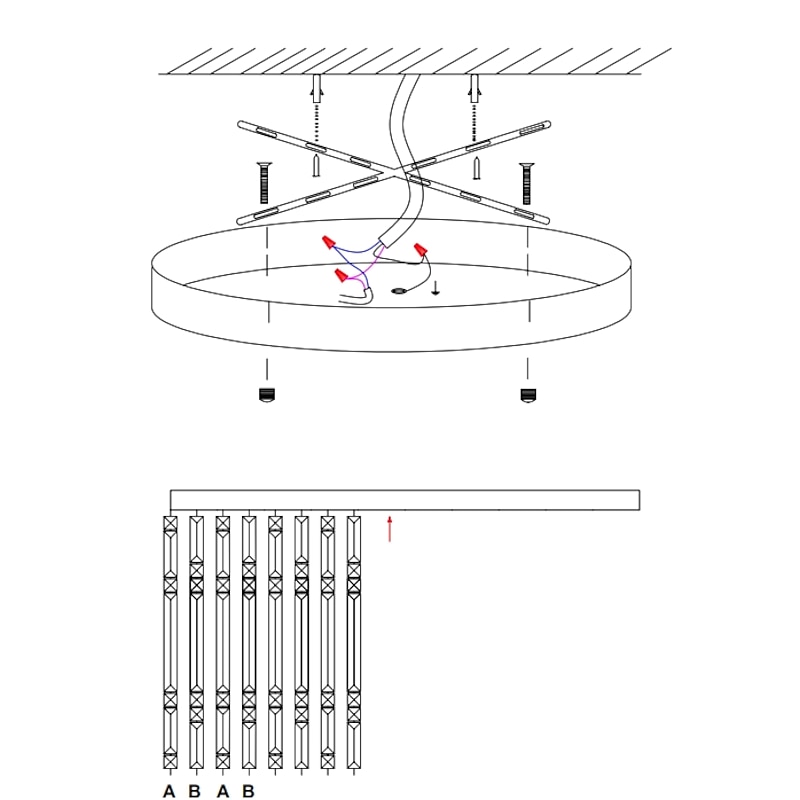 A B A B