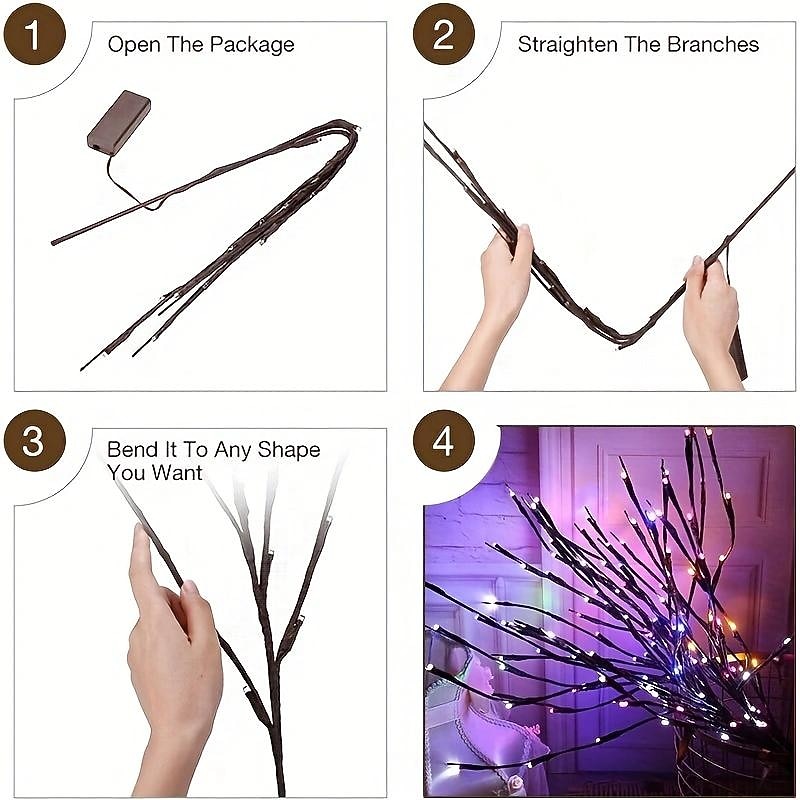 1
Open The Package

2
Straighten The Branches

3
Bend It To Any Shape You Want

4