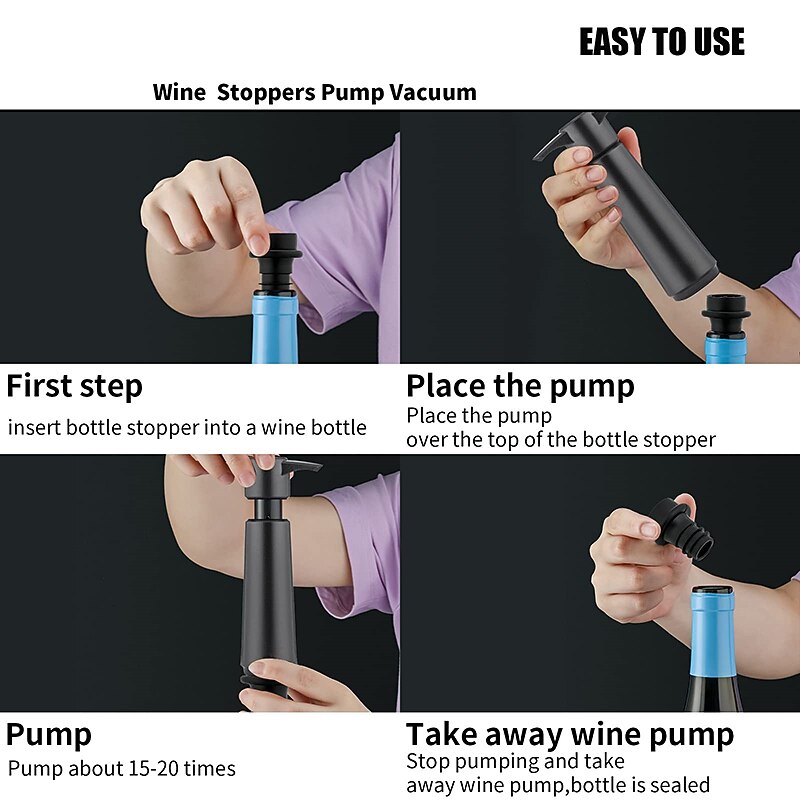 EASY TO USE

Wine  Stoppers Pump Vacuum

First step

insert bottle stopper into a wine bottle

Place the pump

Place the pump
over the top of the bottle stopper

Pump

Pump about 15-20 times

Take away wine pump

Stop pumping and take
away wine pump,bottle is sealed