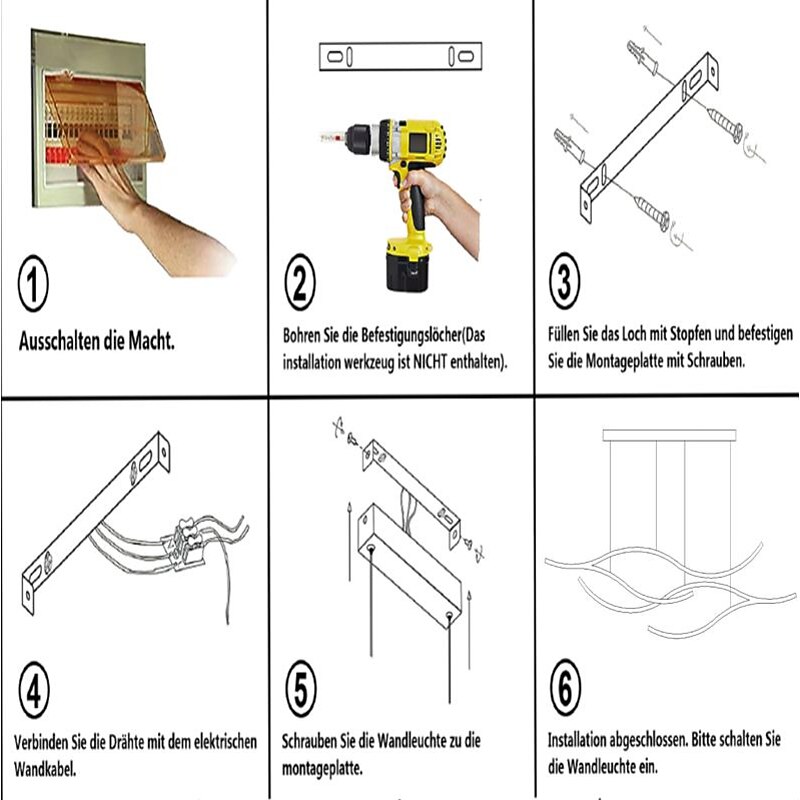 1
Ausschalten die Macht.

2
Bohren Sie die Befestigungslöcher(Das installation werkzeug ist NICHT enthalten).

3
Füllen Sie das Loch mit Stopfen und befestigen Sie die Montageplatte mit Schrauben.

4
Verbinden Sie die Drähte mit dem elektrischen Wandkabel.

5
Schrauben Sie die Wandleuchte zu die montageplatte.

6
Installation abgeschlossen. Bitte schalten Sie die Wandleuchte ein.