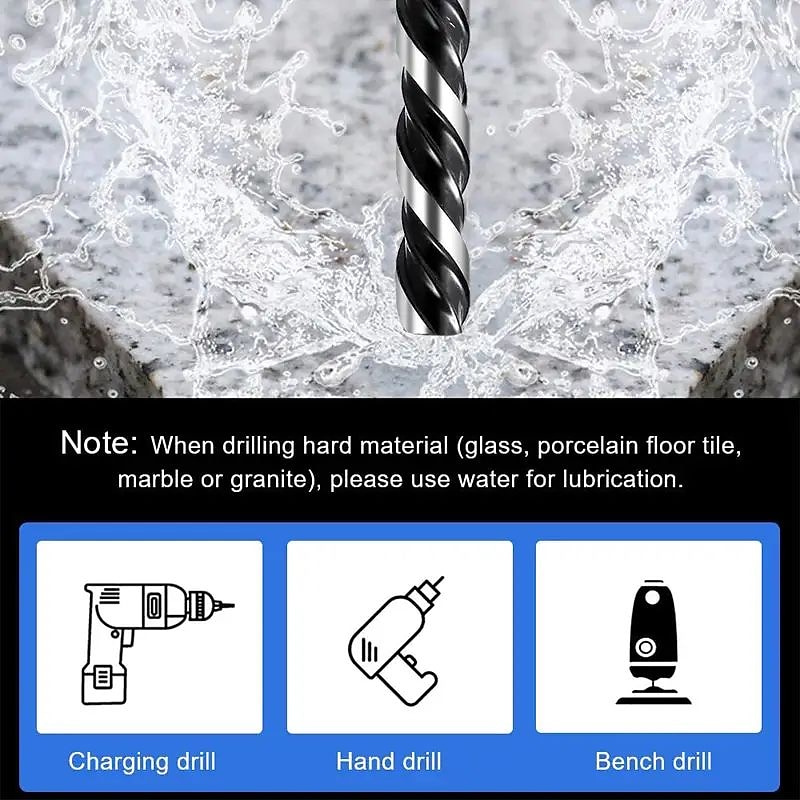 Note: When drilling hard material (glass, porcelain floor tile, marble or granite), please use water for lubrication.

Charging drill

Hand drill

Bench drill