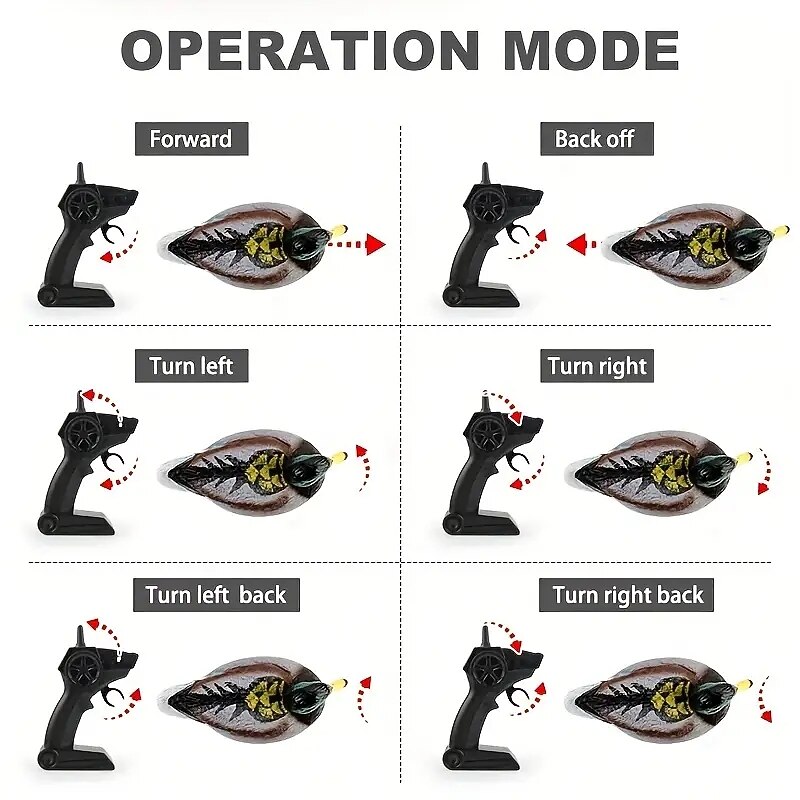 OPERATION MODE

Forward

Back off

Turn left

Turn right

Turn left back

Turn right back