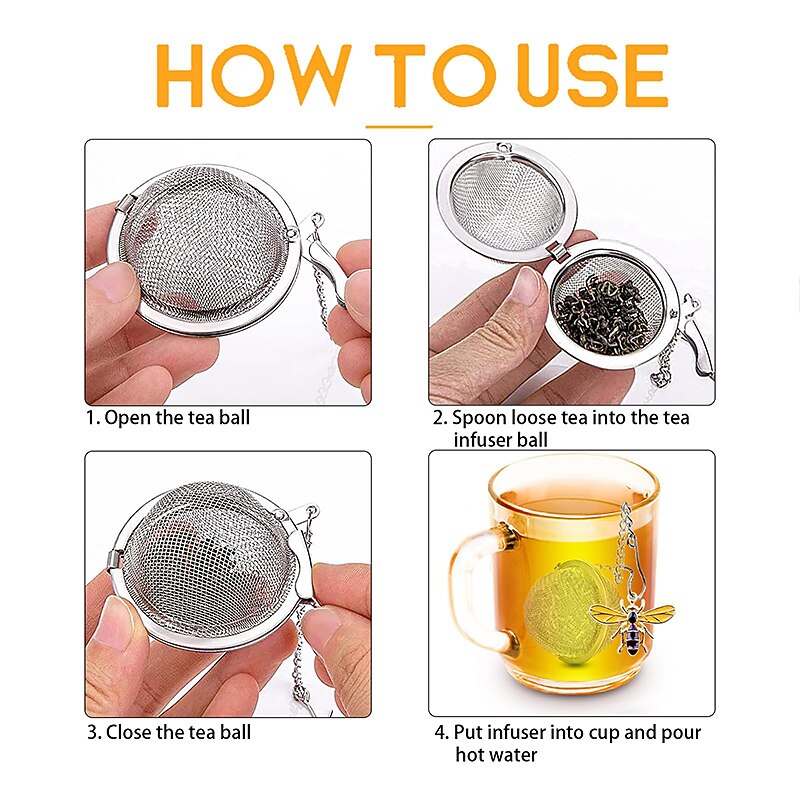 HOW TO USE

1. Open the tea ball

2. Spoon loose tea into the tea infuser ball

3. Close the tea ball

4. Put infuser into cup and pour hot water