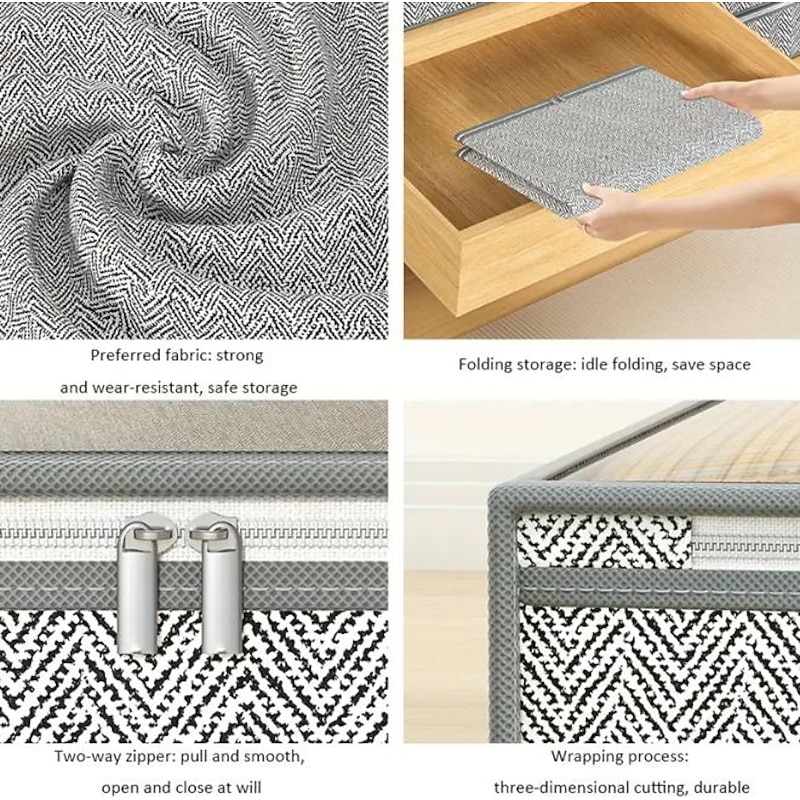 Preferred fabric: strong
and wear-resistant, safe storage

Folding storage: idle folding, save space

Two-way zipper: pull and smooth,
open and close at will

Wrapping process:
three-dimensional cutting, durable