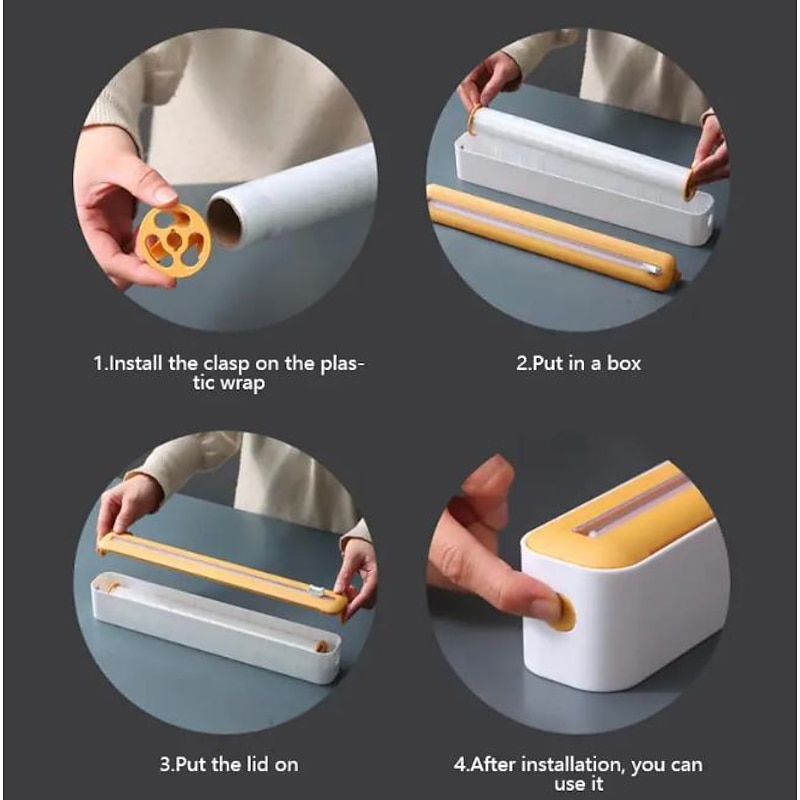 1.Install the clasp on the plastic wrap

2.Put in a box

3.Put the lid on

4.After installation, you can use it